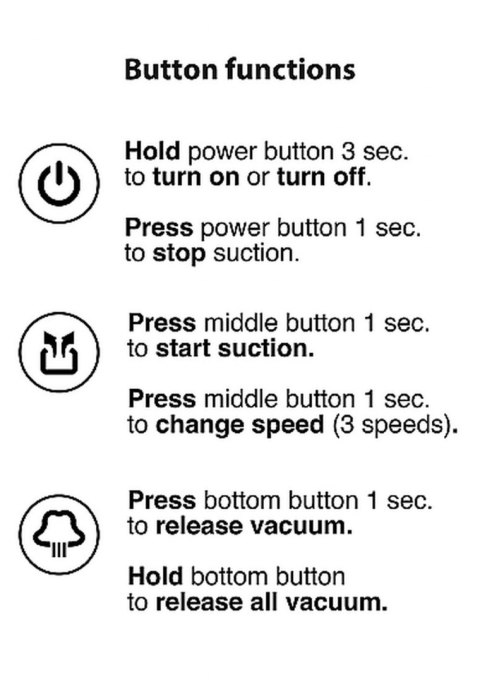 Button functions

Hold power button 3 sec. to turn on or turn off.

Press power button 1 sec. to stop suction.

Press middle button 1 sec. to start suction.

Press middle button 1 sec. to change speed (3 speeds).

Press bottom button 1 sec. to release vacuum.

Hold bottom button to release all vacuum.