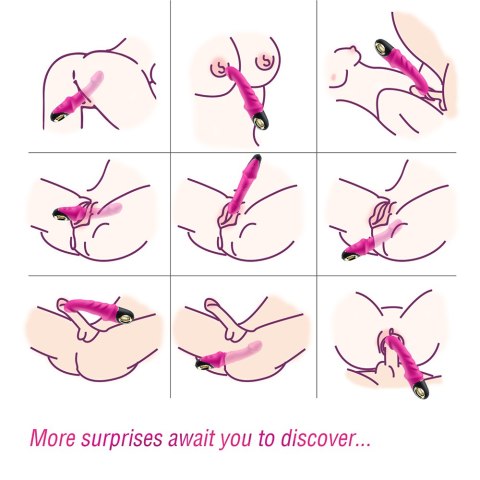 More surprises await you to discover...