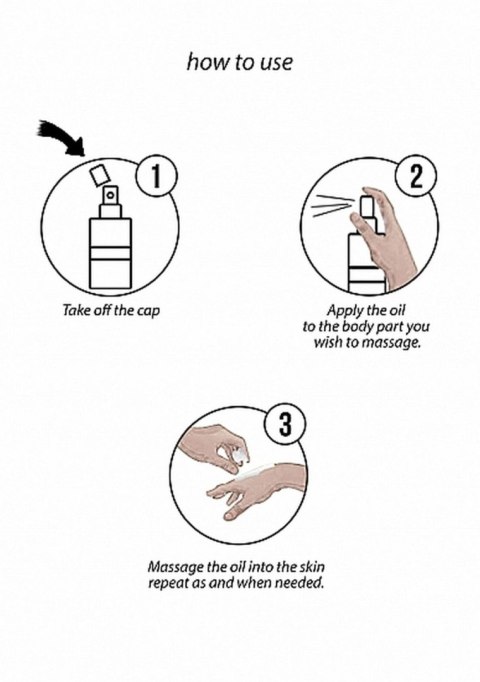 how to use

1

Take off the cap

2

Apply the oil to the body part you wish to massage.

3

Massage the oil into the skin repeat as and when needed.