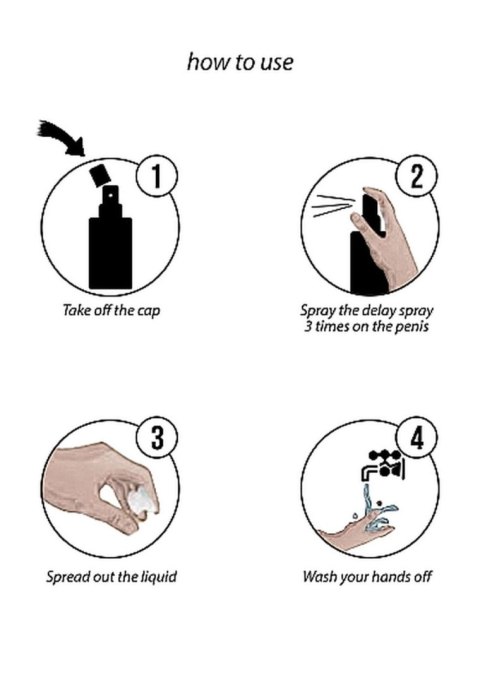 how to use

1

Take off the cap

2

Spray the delay spray 3 times on the penis

3

Spread out the liquid

4

Wash your hands off