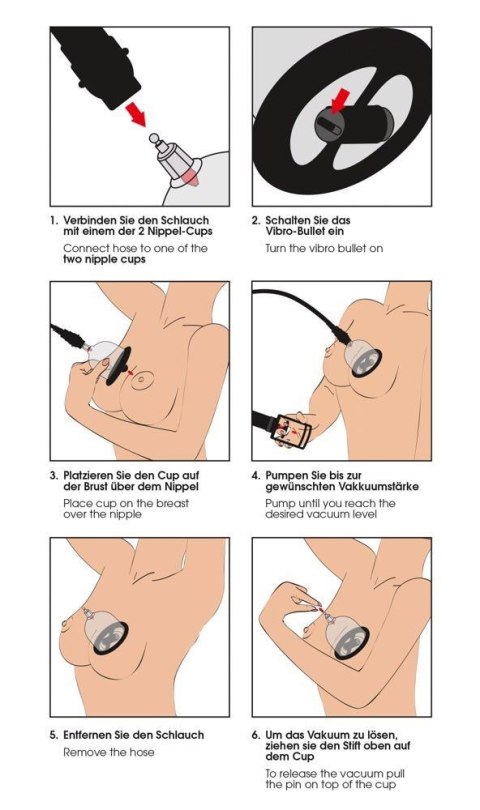 1. Verbinden Sie den Schlauch mit einem der 2 Nippel-Cups

Connect hose to one of the two nipple cups

2. Schalten Sie das Vibro-Bullet ein

Turn the vibro bullet on

3. Platzieren Sie den Cup auf der Brust über dem Nippel

Place cup on the breast over the nipple

4. Pumpen Sie bis zur gewünschten Vakkuumstärke

Pump until you reach the desired vacuum level

5. Entfernen Sie den Schlauch

Remove the hose

6. Um das Vakuum zu lösen, ziehen sie den Stift oben auf dem Cup

To release the vacuum pull the pin on top of the cup